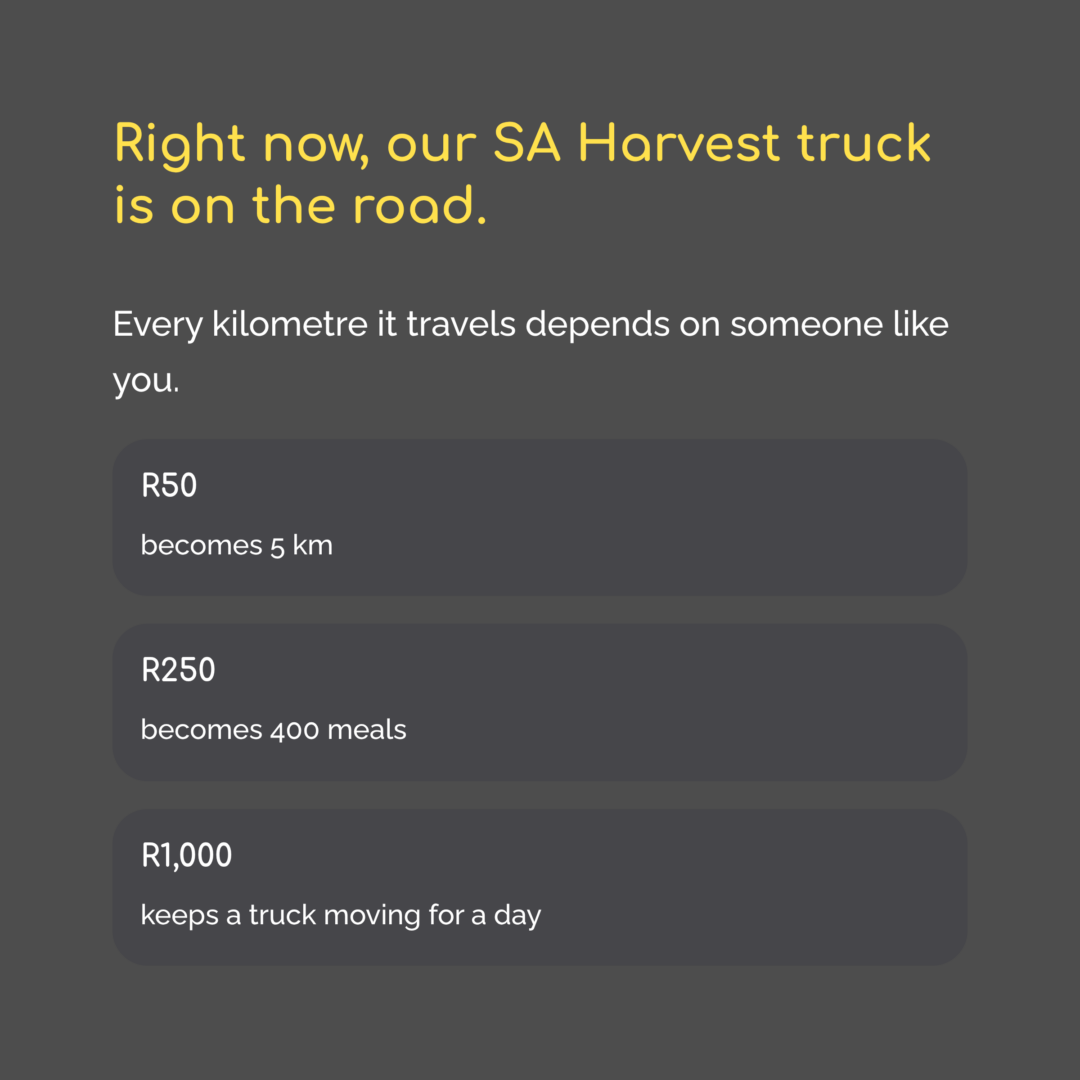 Right now, our SA Harvest truck is on the road.

Every kilometre it travels depends on someone like you.

R50

becomes 5 km

R250

becomes 400 meals

R1,000

keeps a truck moving for a day